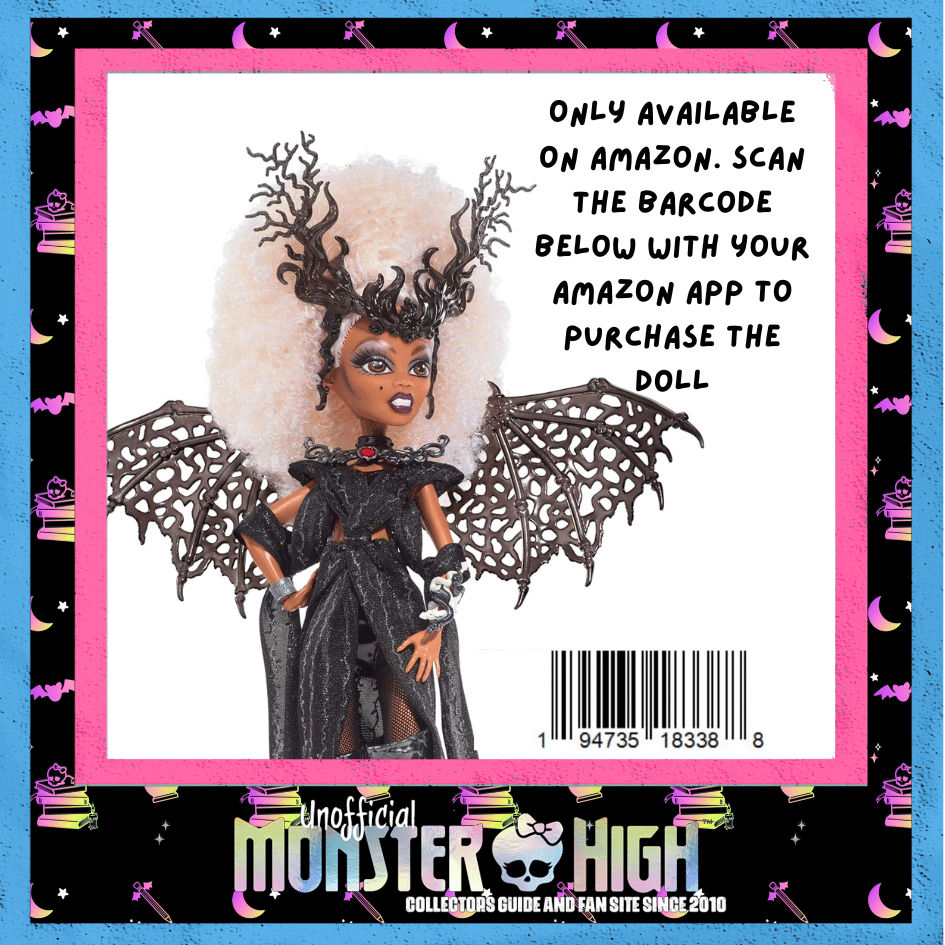 ONLY AVAILABLE ON AMAZON. SCAN THE BARCODE BELOW WITH YOUR AMAZON APP TO PURCHASE THE DOLL

1 94735 18338 8

Unofficial
MONSTER HIGH
COLLECTORS GUIDE AND FAN SITE SINCE 2010